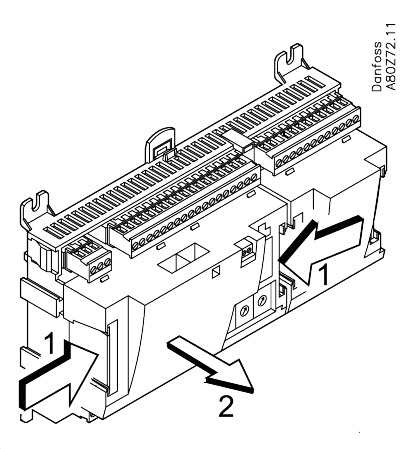 Danfoss
A80Z72.11

1

1

2