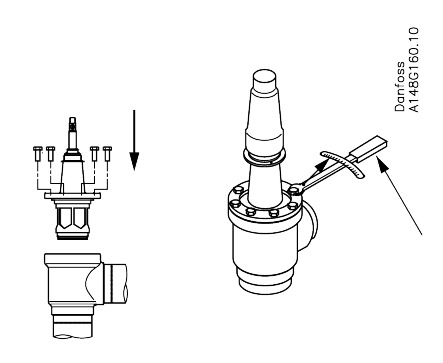 Danfoss
A148G160.10